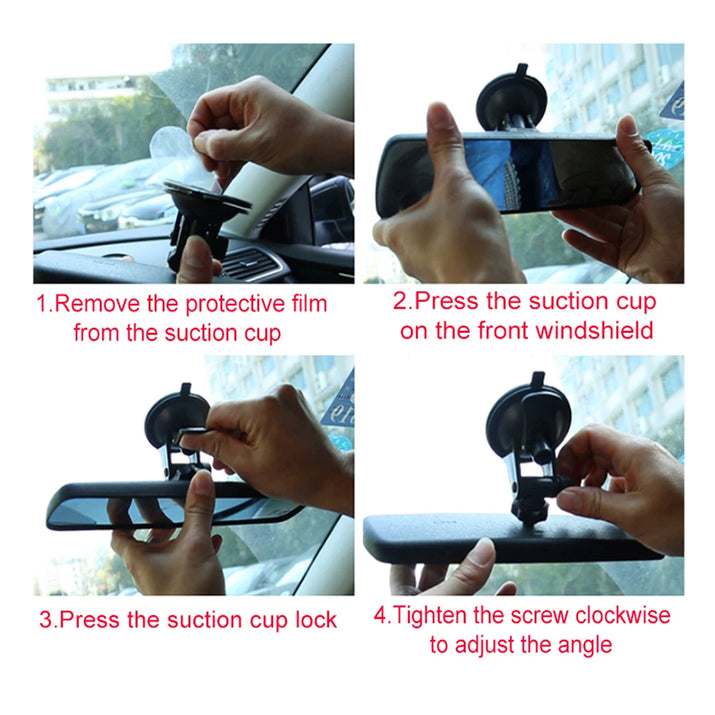 1.Remove the protective film from the suction cup

2.Press the suction cup on the front windshield

3.Press the suction cup lock

4.Tighten the screw clockwise to adjust the angle